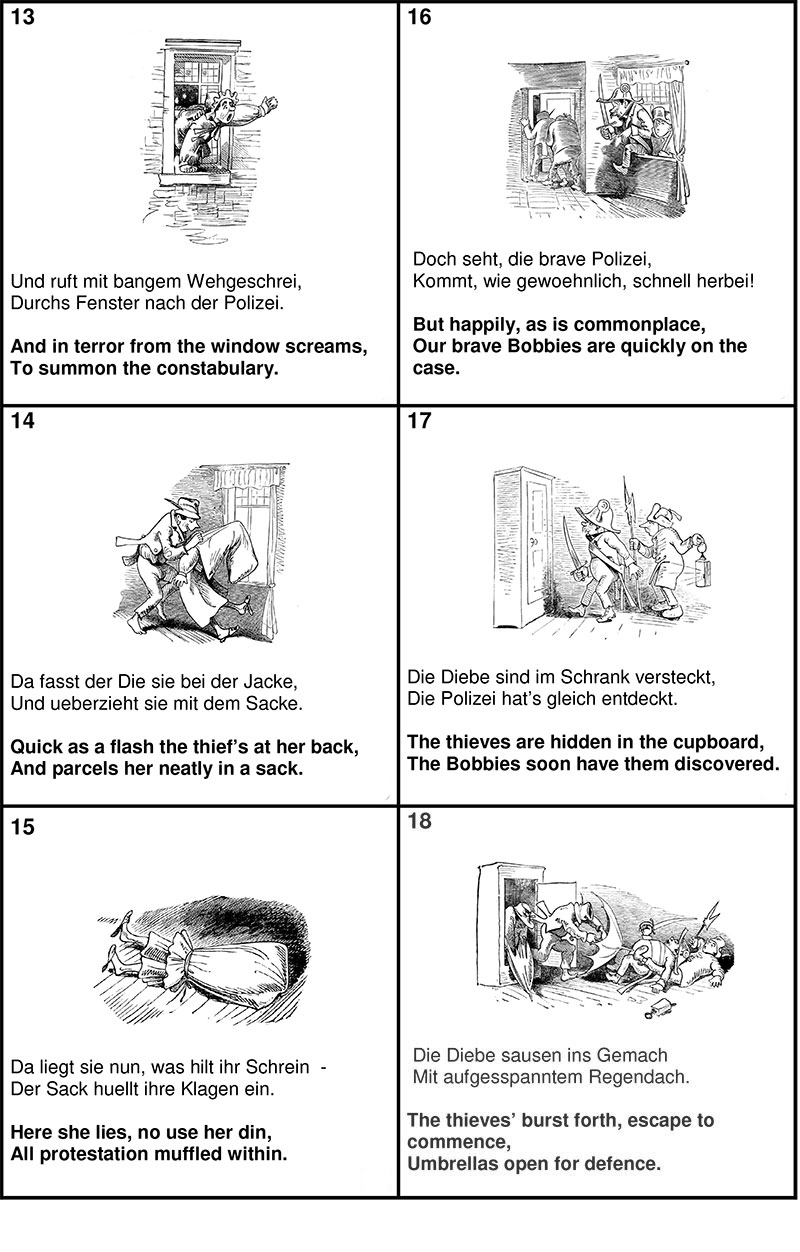 13

Und ruft mit bangem Wehgeschrei,
Durchs Fenster nach der Polizei.

**And in terror from the window screams,
To summon the constabulary.**

14

Da fasst der Die sie bei der Jacke,
Und ueberzieht sie mit dem Sacke.

**Quick as a flash the thief's at her back,
And parcels her neatly in a sack.**

15

Da liegt sie nun, was hilt ihr Schrein -
Der Sack huellt ihre Klagen ein.

**Here she lies, no use her din,
All protestation muffled within.**

16

Doch seht, die brave Polizei,
Kommt, wie gewoehnlich, schnell herbei!

**But happily, as is commonplace,
Our brave Bobbies are quickly on the case.**

17

Die Diebe sind im Schrank versteckt,
Die Polizei hat's gleich entdeckt.

**The thieves are hidden in the cupboard,
The Bobbies soon have them discovered.**

18

Die Diebe sausen ins Gemach
Mit aufgesspanntem Regendach.

**The thieves' burst forth, escape to commence,
Umbrellas open for defence.**